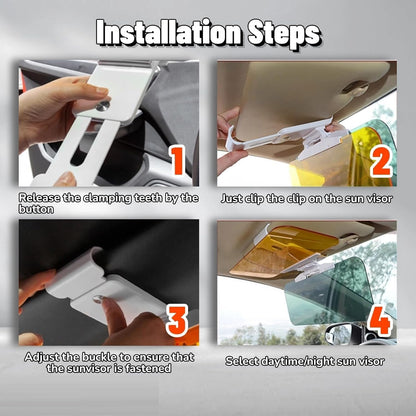 Installation Steps

1

Release the clamping teeth by the button

2

Just clip the clip on the sun visor

3

Adjust the buckle to ensure that the sunvisor is fastened

4

Select daytime/night sun visor