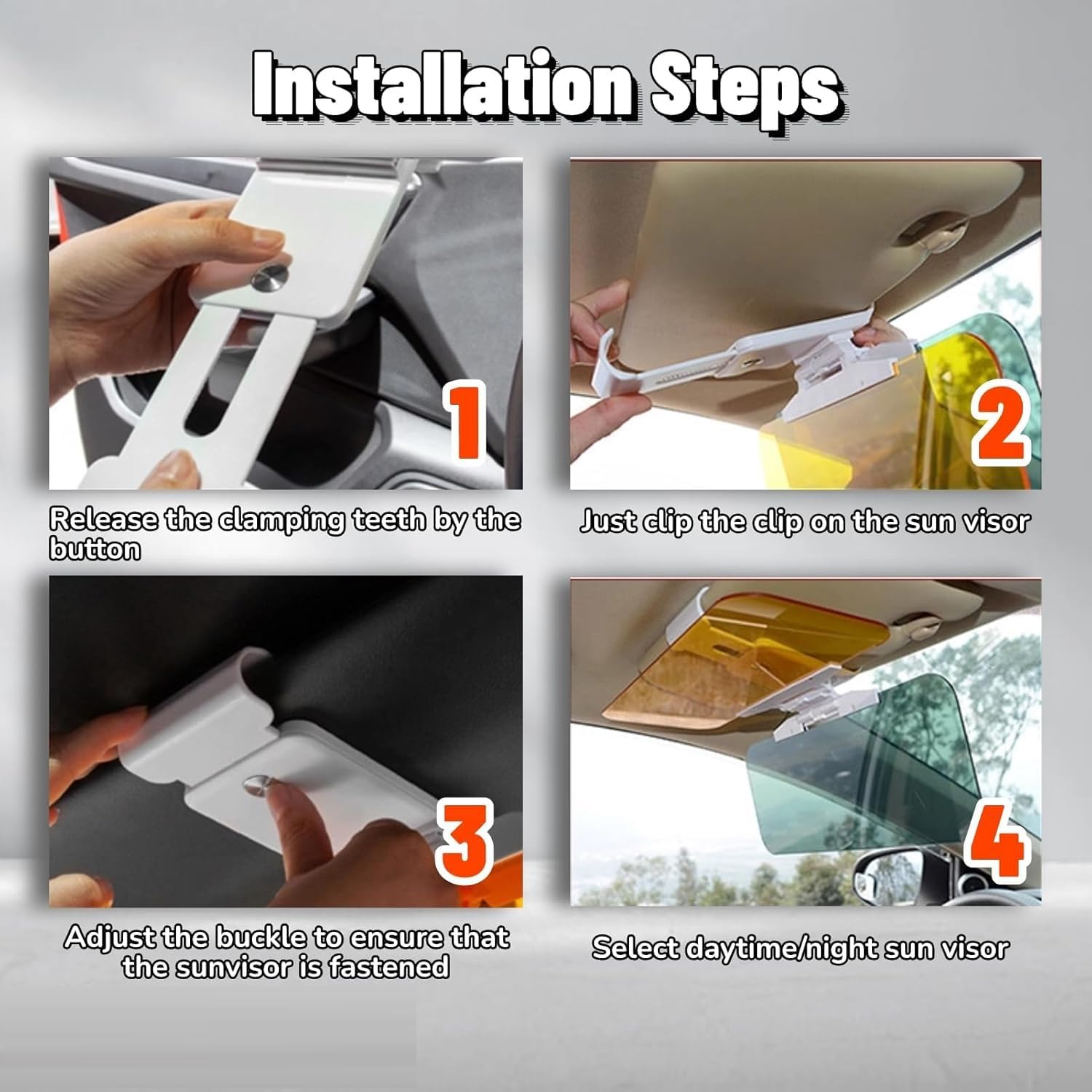 Installation Steps

1

Release the clamping teeth by the button

2

Just clip the clip on the sun visor

3

Adjust the buckle to ensure that the sunvisor is fastened

4

Select daytime/night sun visor